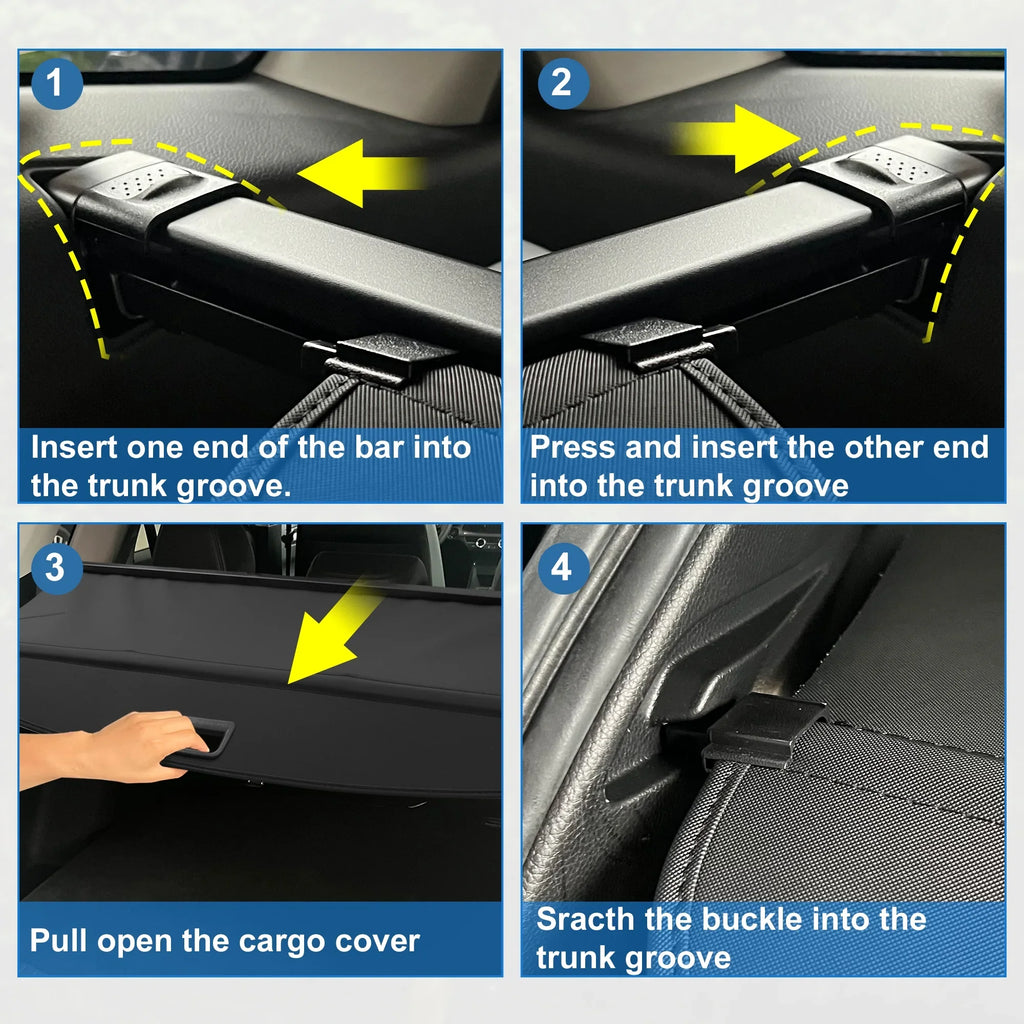 1

Insert one end of the bar into the trunk groove.

2

Press and insert the other end into the trunk groove

3

Pull open the cargo cover

4

Sracth the buckle into the trunk groove