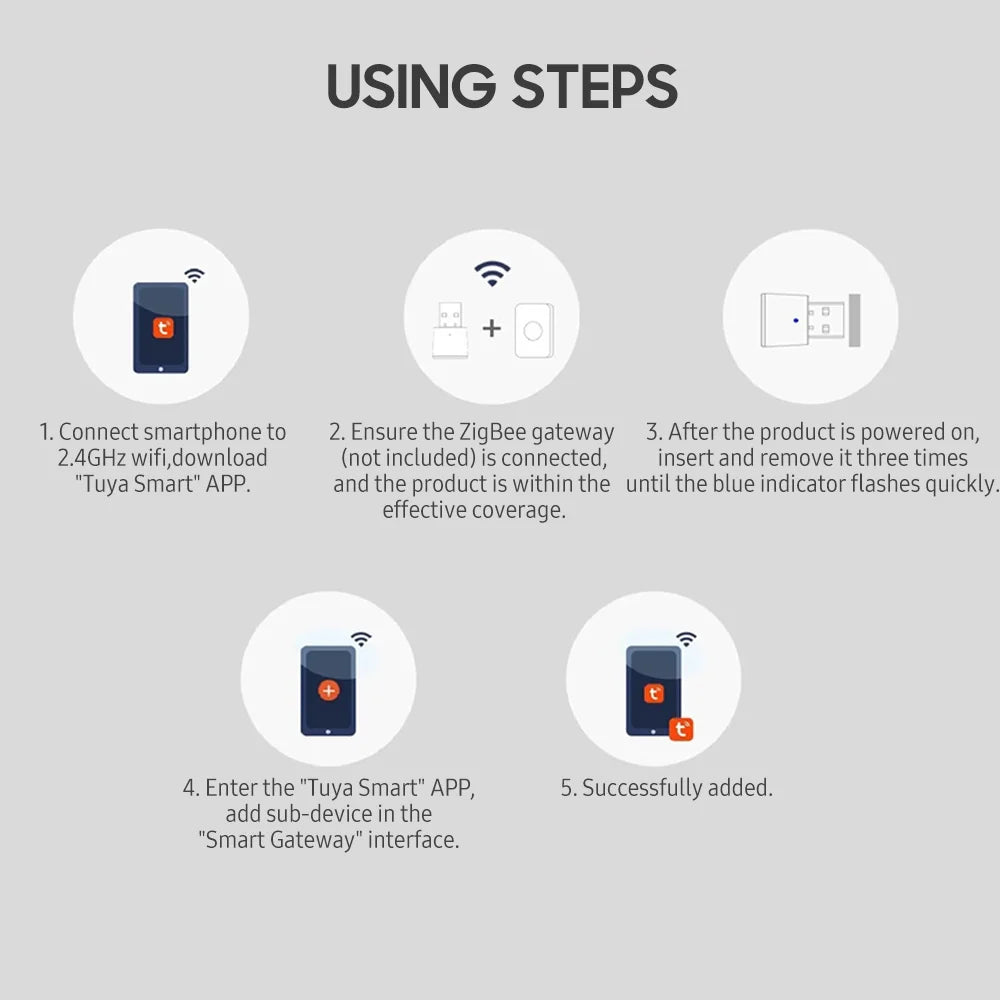 USING STEPS

1. Connect smartphone to 2.4GHz wifi,download "Tuya Smart" APP.

2. Ensure the ZigBee gateway (not included) is connected, and the product is within the effective coverage.

3. After the product is powered on, insert and remove it three times until the blue indicator flashes quickly.

4. Enter the "Tuya Smart" APP, add sub-device in the "Smart Gateway" interface.

5. Successfully added.